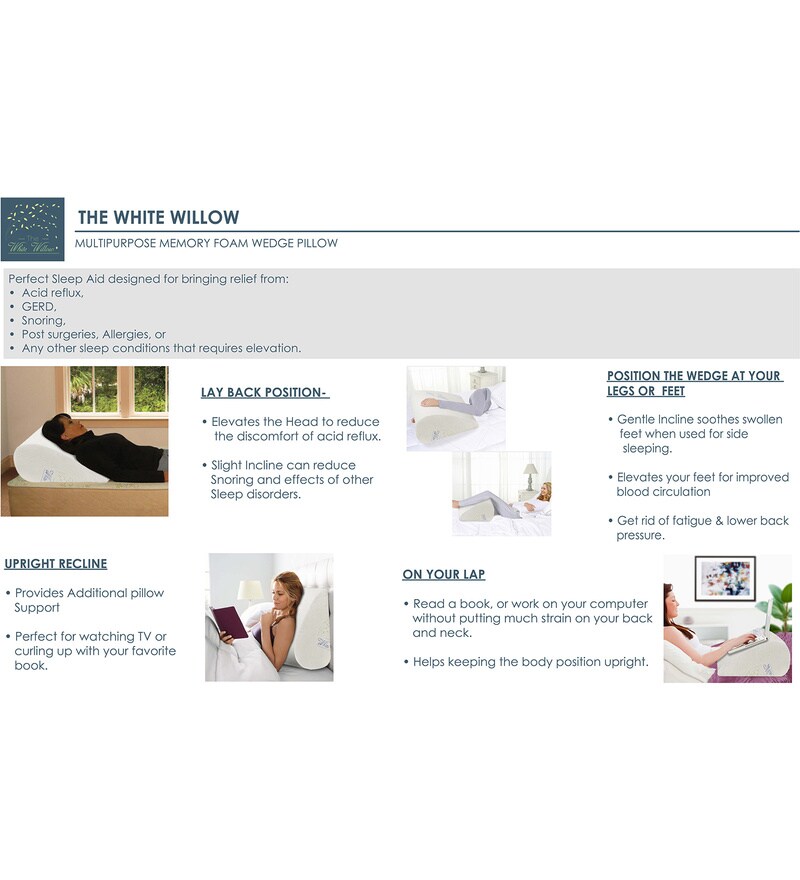 The White Willow

THE WHITE WILLOW

MULTIPURPOSE MEMORY FOAM WEDGE PILLOW

Perfect Sleep Aid designed for bringing relief from:
• Acid reflux,
• GERD,
• Snoring,
• Post surgeries, Allergies, or
• Any other sleep conditions that requires elevation.

LAY BACK POSITION-

• Elevates the Head to reduce the discomfort of acid reflux.

• Slight Incline can reduce Snoring and effects of other Sleep disorders.

POSITION THE WEDGE AT YOUR LEGS OR FEET

• Gentle Incline soothes swollen feet when used for side sleeping.

• Elevates your feet for improved blood circulation

• Get rid of fatigue & lower back pressure.

UPRIGHT RECLINE

• Provides Additional pillow Support

• Perfect for watching TV or curling up with your favorite book.

ON YOUR LAP

• Read a book, or work on your computer without putting much strain on your back and neck.

• Helps keeping the body position upright.