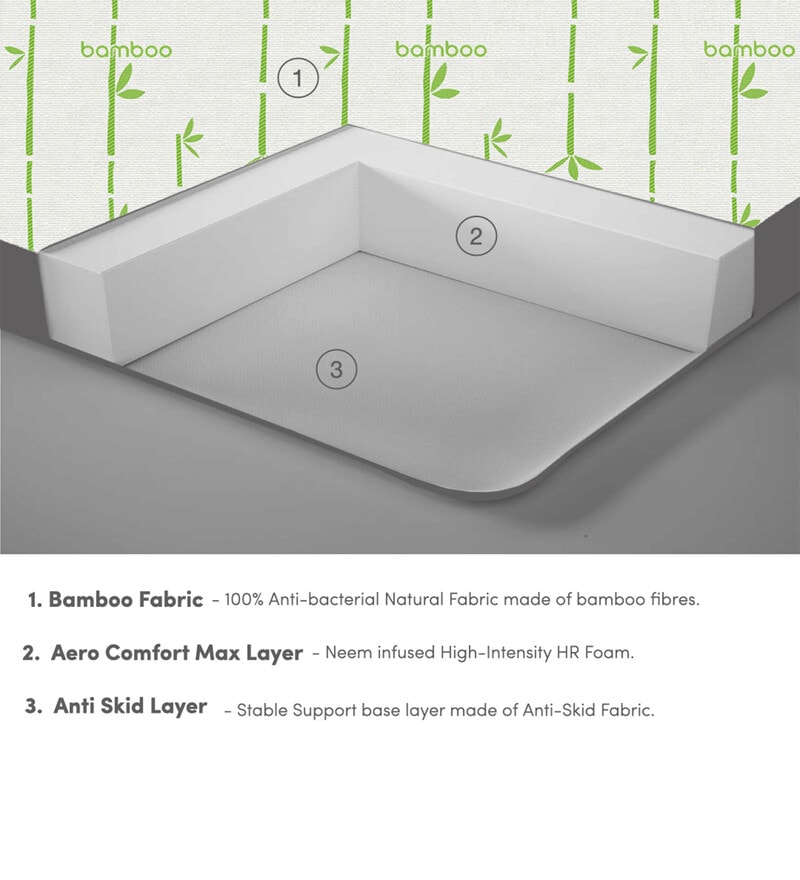 bamboo bamboo bamboo

1

2

3

1. Bamboo Fabric - 100% Anti-bacterial Natural Fabric made of bamboo fibres.

2. Aero Comfort Max Layer - Neem infused High-Intensity HR Foam.

3. Anti Skid Layer - Stable Support base layer made of Anti-Skid Fabric.