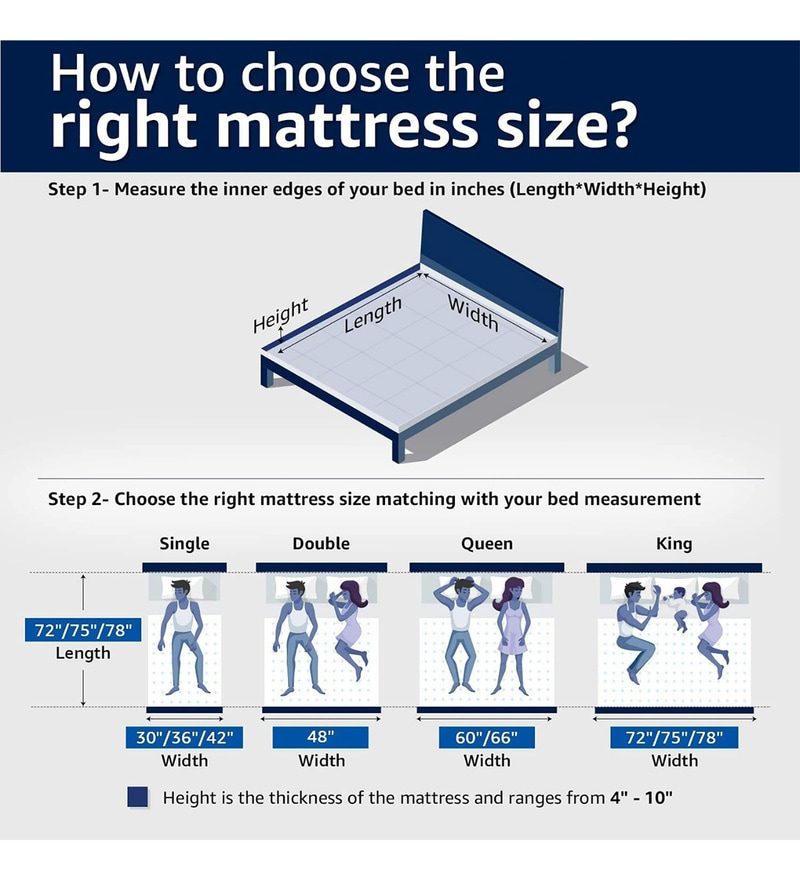 How to choose the right mattress size?

Step 1- Measure the inner edges of your bed in inches (Length*Width*Height)

Height
Length
Width

Step 2- Choose the right mattress size matching with your bed measurement

Single
Double
Queen
King

72"/75"/78"
Length

30"/36"/42"
Width

48"
Width

60"/66"
Width

72"/75"/78"
Width

Height is the thickness of the mattress and ranges from 4" - 10"