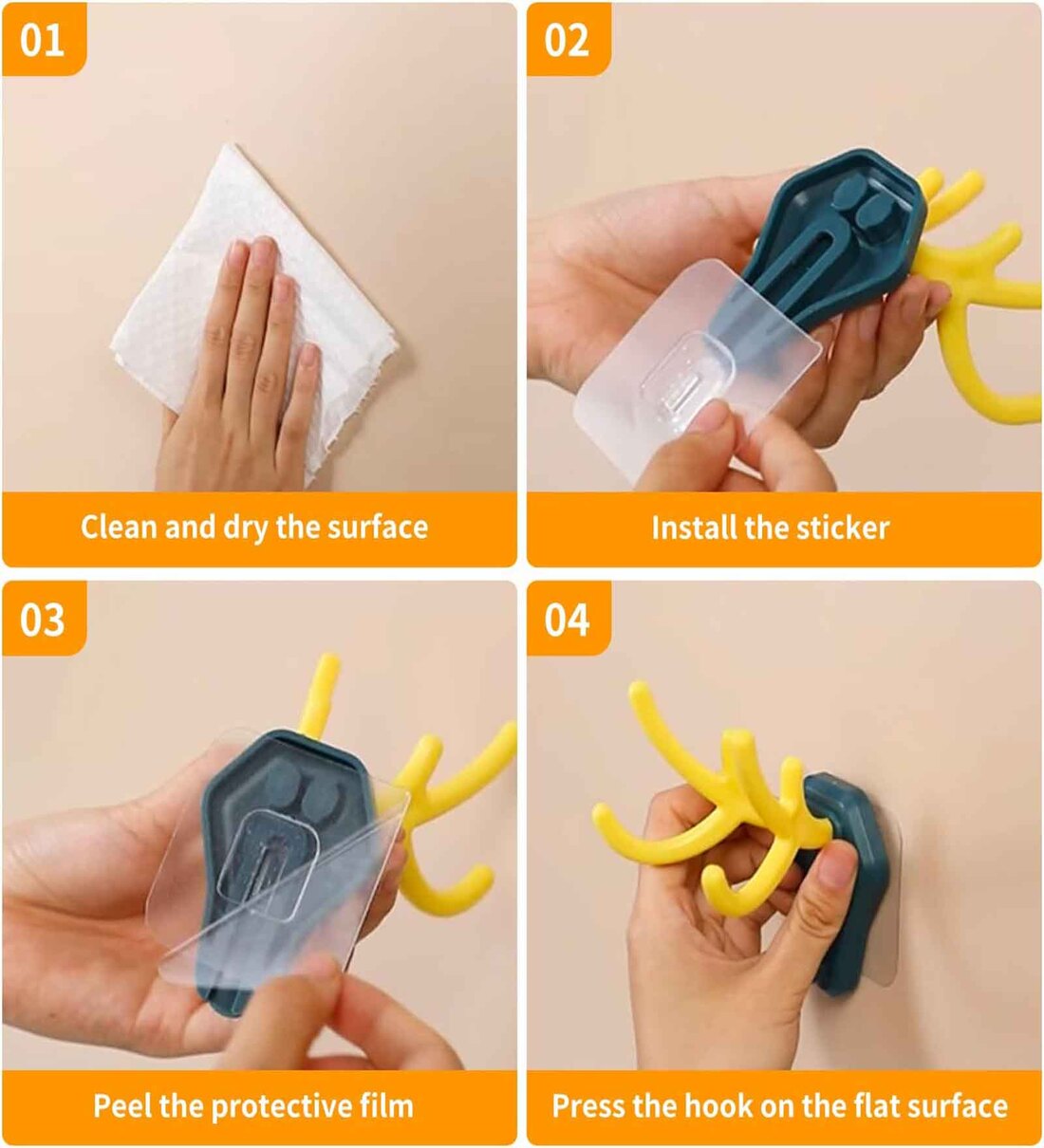 01

Clean and dry the surface

02

Install the sticker

03

Peel the protective film

04

Press the hook on the flat surface