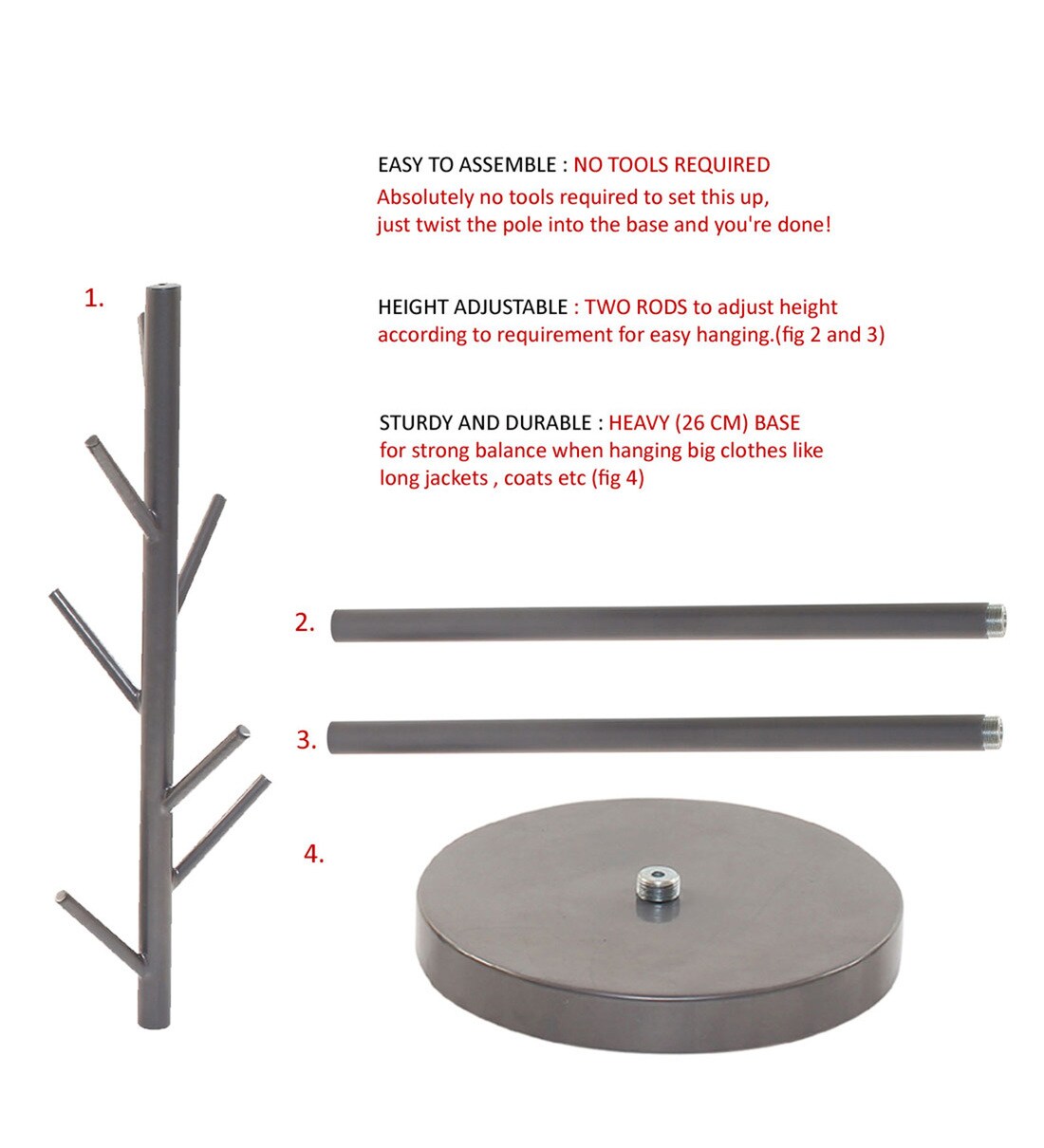 EASY TO ASSEMBLE : NO TOOLS REQUIRED
Absolutely no tools required to set this up, just twist the pole into the base and you're done!

1.

HEIGHT ADJUSTABLE : TWO RODS to adjust height according to requirement for easy hanging.(fig 2 and 3)

STURDY AND DURABLE : HEAVY (26 CM) BASE for strong balance when hanging big clothes like long jackets , coats etc (fig 4)

2.

3.

4.