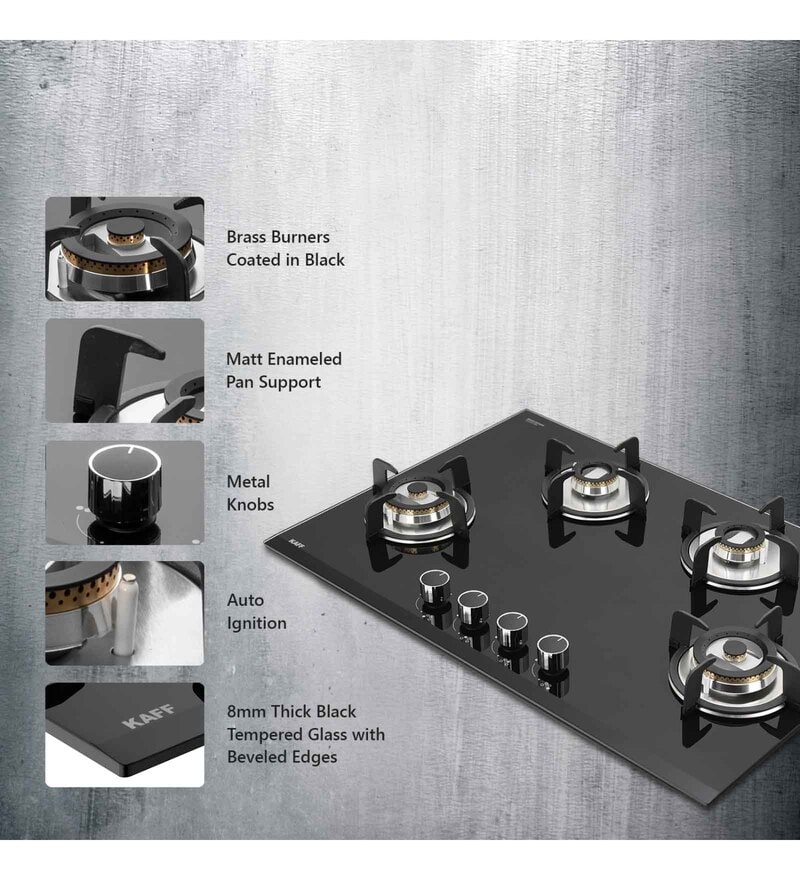 Brass Burners Coated in Black

Matt Enameled Pan Support

Metal Knobs

Auto Ignition

KAFF

8mm Thick Black Tempered Glass with Beveled Edges

KAFF