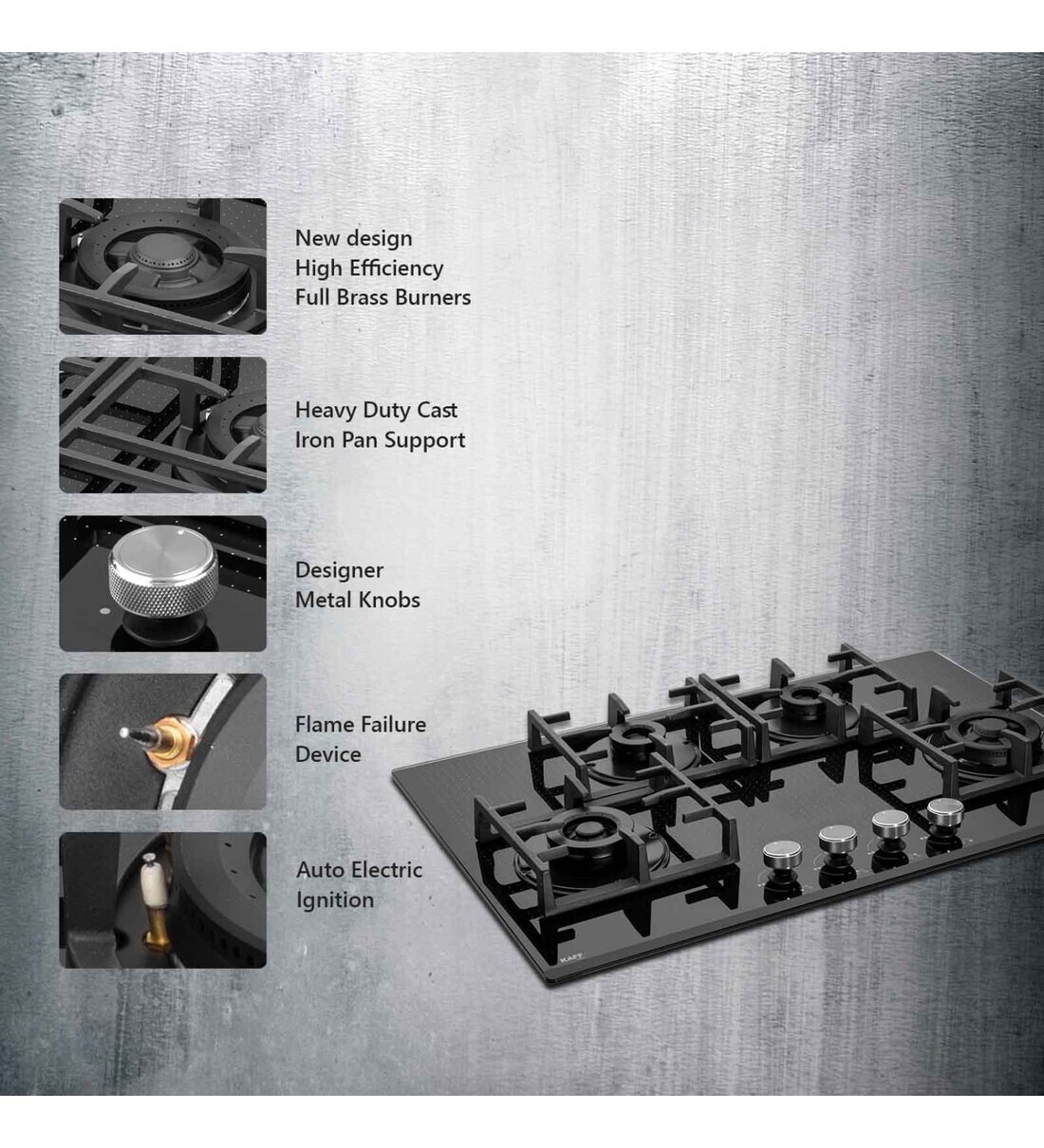 New design
High Efficiency
Full Brass Burners

Heavy Duty Cast
Iron Pan Support

Designer
Metal Knobs

Flame Failure
Device

Auto Electric
Ignition

KAFF