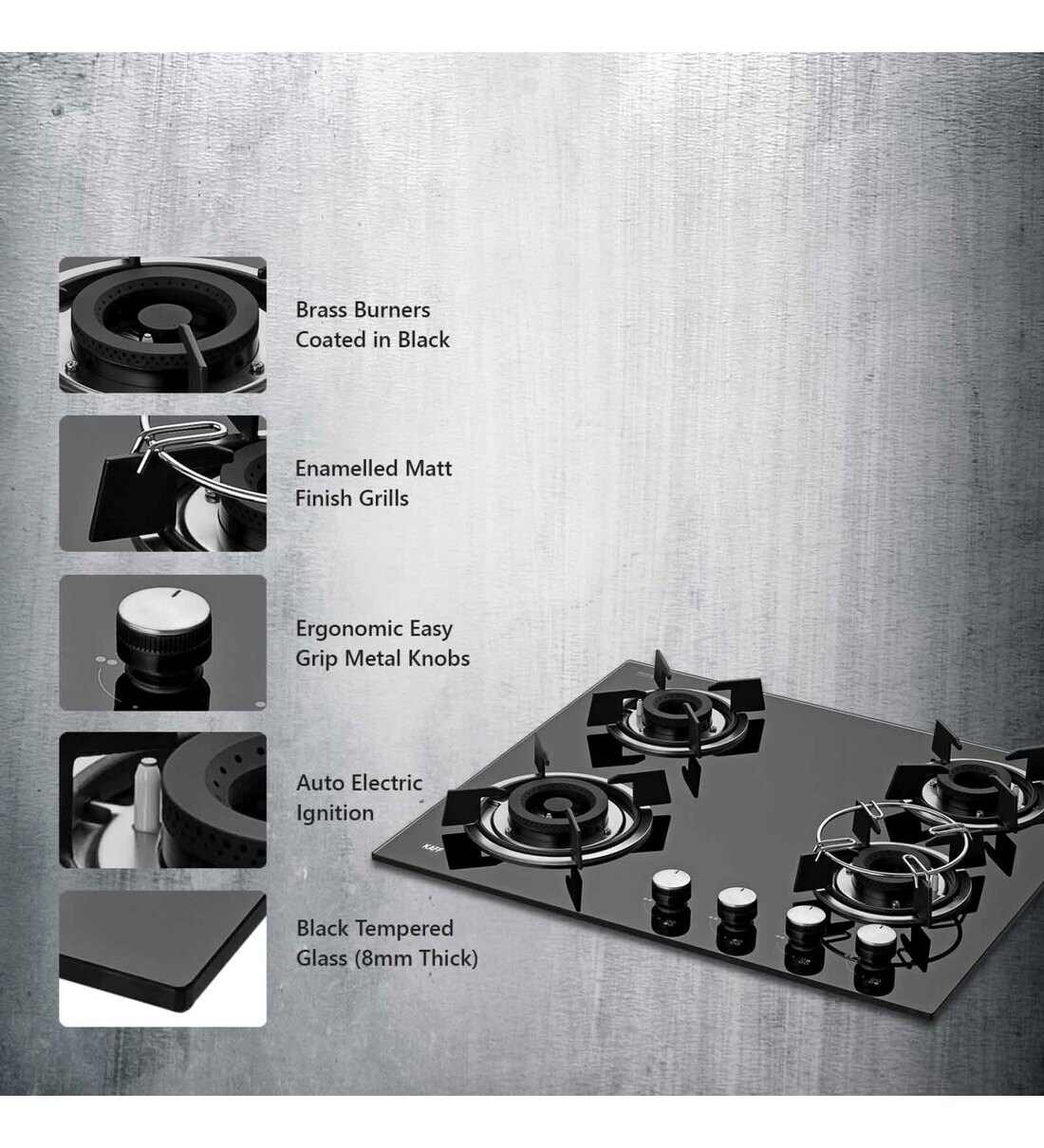 Brass Burners Coated in Black

Enamelled Matt Finish Grills

Ergonomic Easy Grip Metal Knobs

Auto Electric Ignition

Black Tempered Glass (8mm Thick)

KAFF