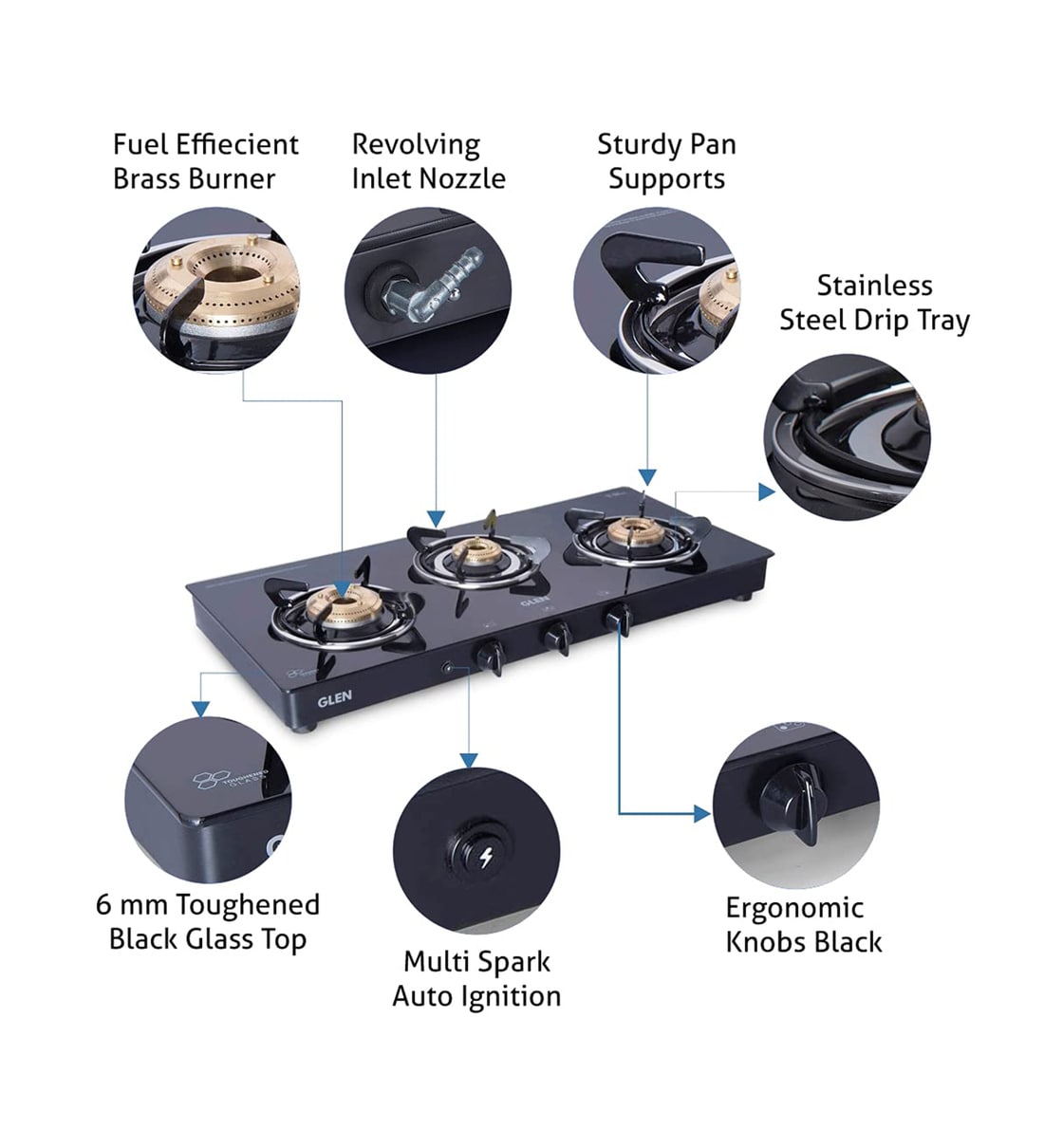 Fuel Effiecient Brass Burner

Revolving Inlet Nozzle

Sturdy Pan Supports

Stainless Steel Drip Tray

GLEN

GLEN

TOUGHENED GLASS

6 mm Toughened Black Glass Top

Multi Spark Auto Ignition

Ergonomic Knobs Black