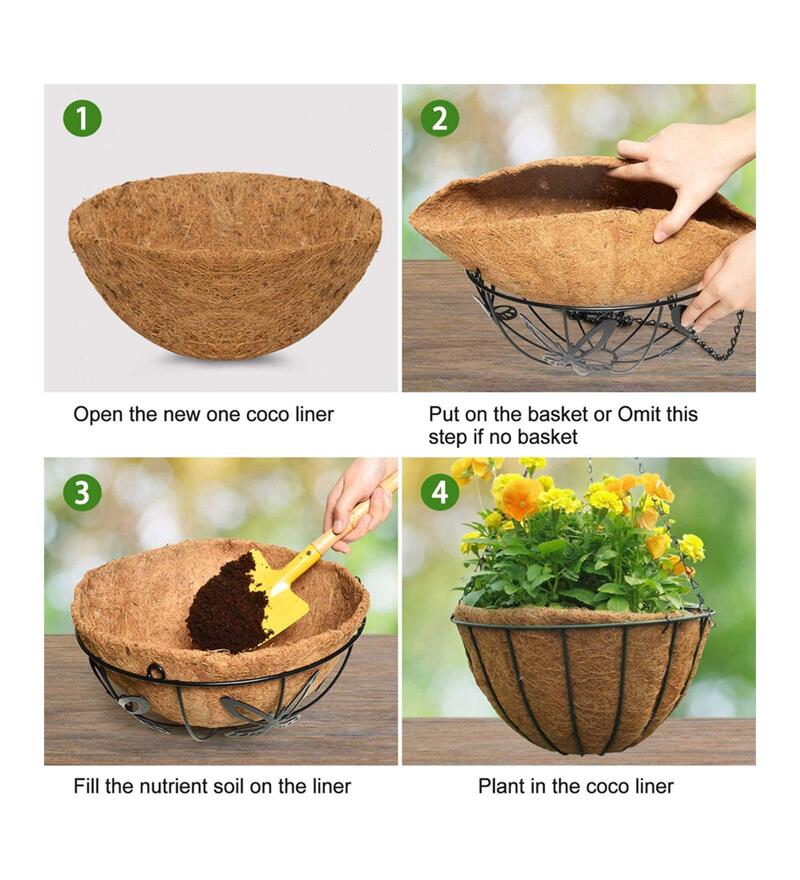 1

Open the new one coco liner

2

Put on the basket or Omit this step if no basket

3

Fill the nutrient soil on the liner

4

Plant in the coco liner