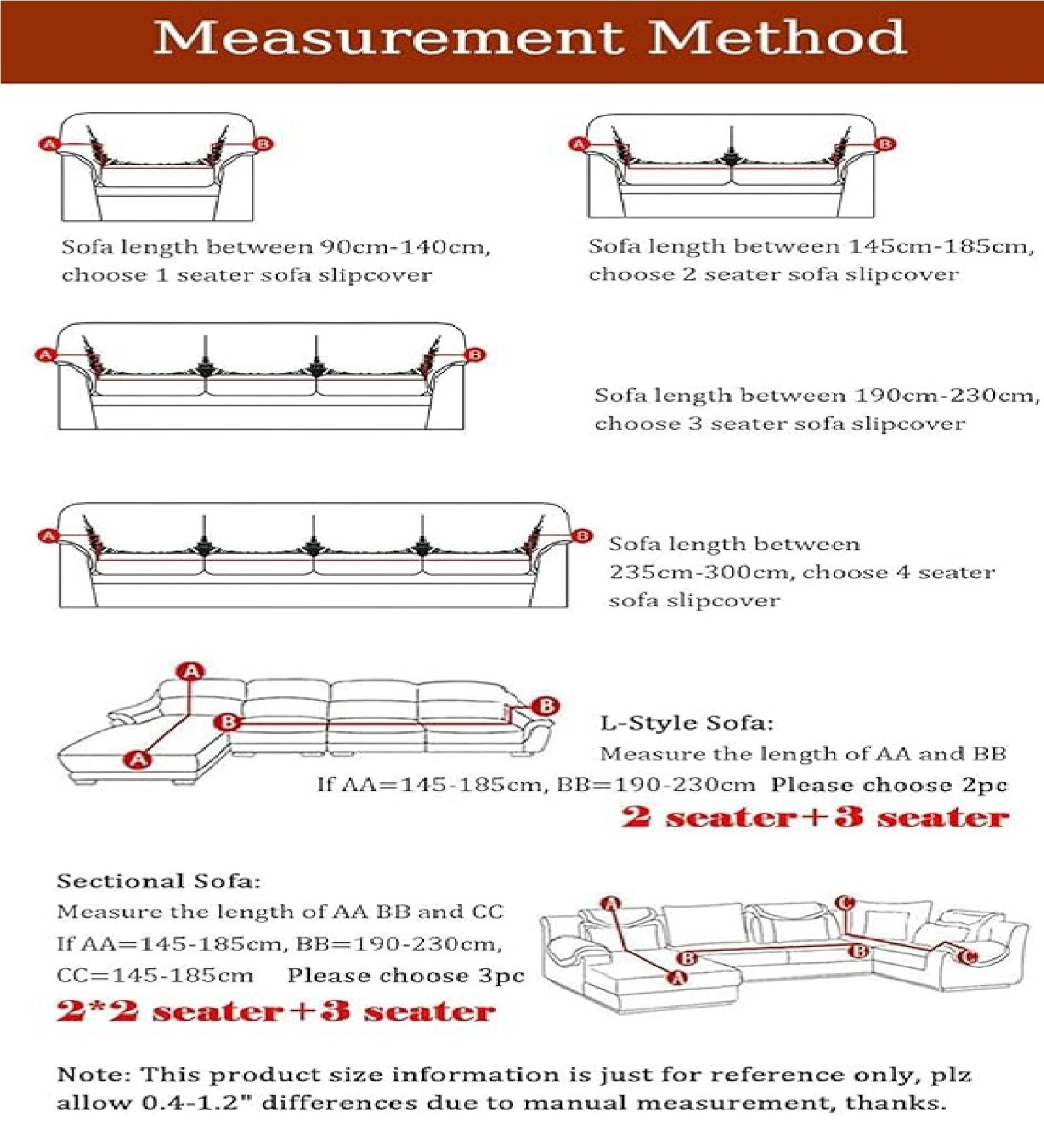 Measurement Method

A B

Sofa length between 90cm-140cm, choose 1 seater sofa slipcover

A B

Sofa length between 145cm-185cm, choose 2 seater sofa slipcover

A B

Sofa length between 190cm-230cm, choose 3 seater sofa slipcover

A B

Sofa length between 235cm-300cm, choose 4 seater sofa slipcover

A B B A

L-Style Sofa:
Measure the length of AA and BB
If AA=145-185cm, BB=190-230cm Please choose 2pc
2 seater+3 seater

Sectional Sofa:
Measure the length of AA BB and CC
If AA=145-185cm, BB=190-230cm, CC=145-185cm Please choose 3pc
2*2 seater+3 seater

A C B B A C

Note: This product size information is just for reference only, plz allow 0.4-1.2" differences due to manual measurement, thanks.