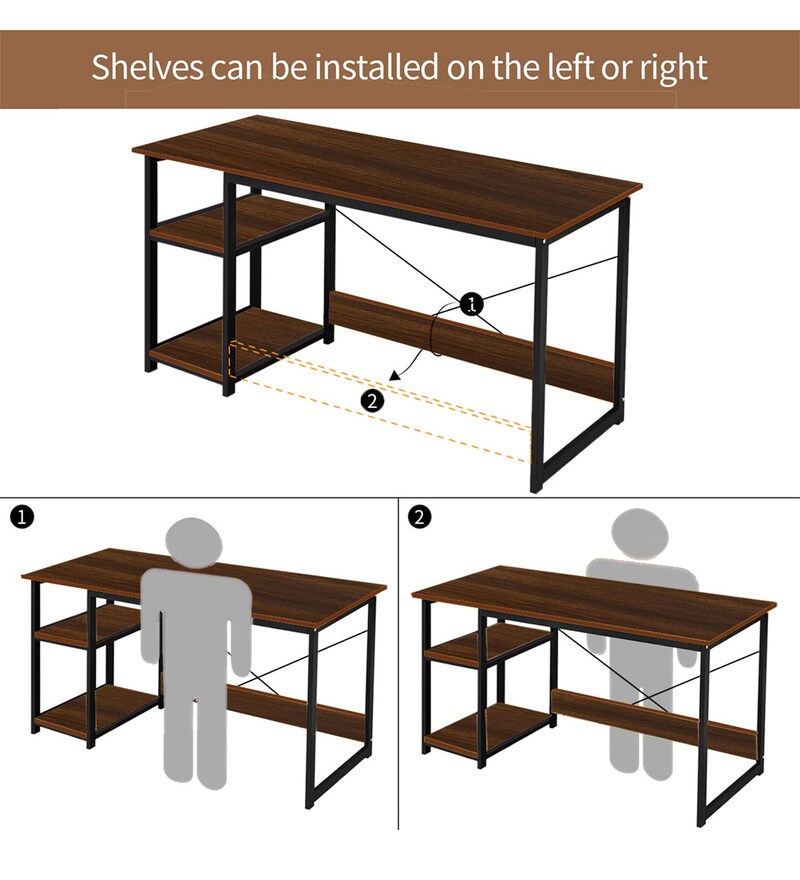 Shelves can be installed on the left or right

1

2

1

2