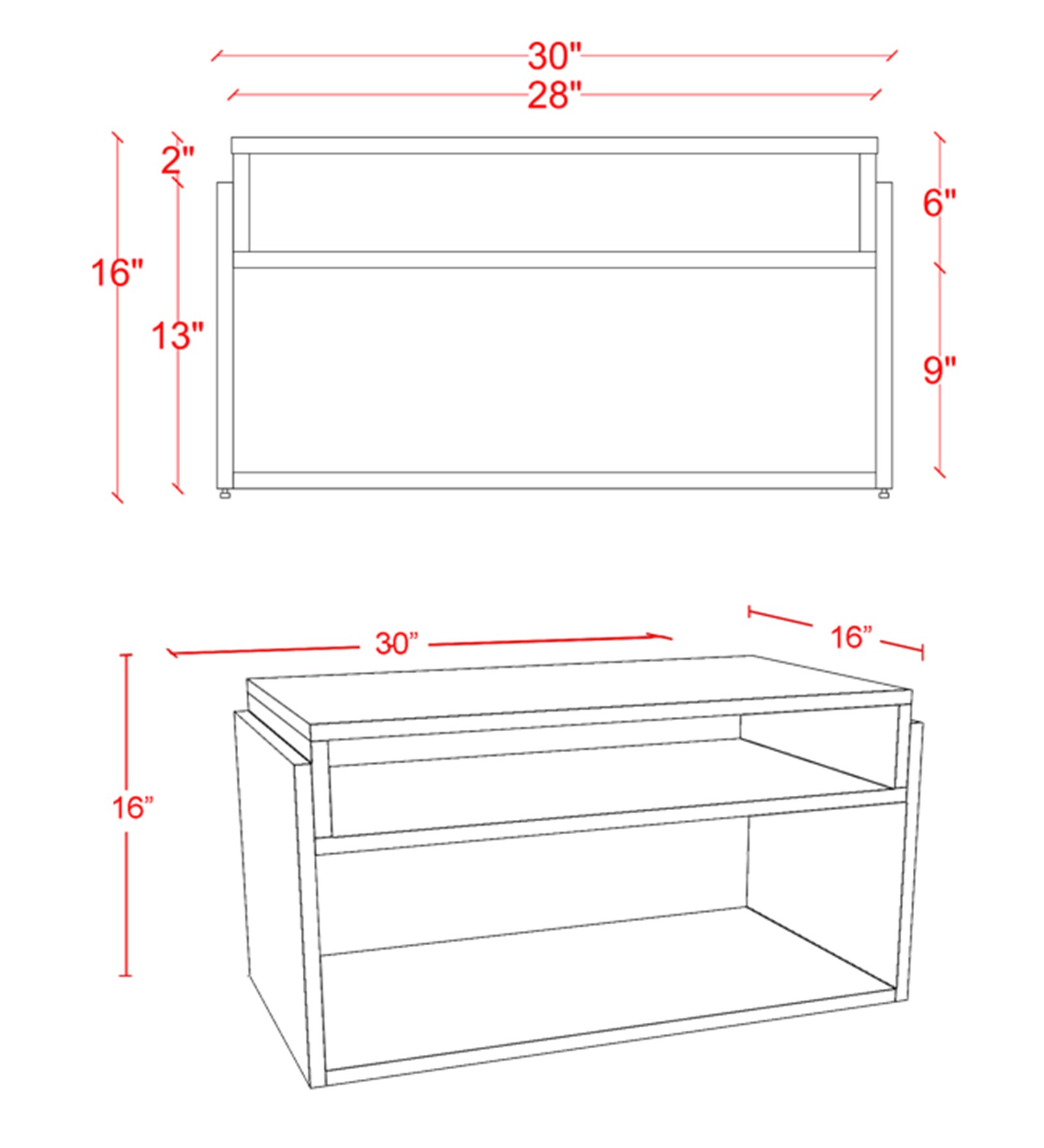 30"
28"
2"
16"
13"
6"
9"
30”
16”
16”